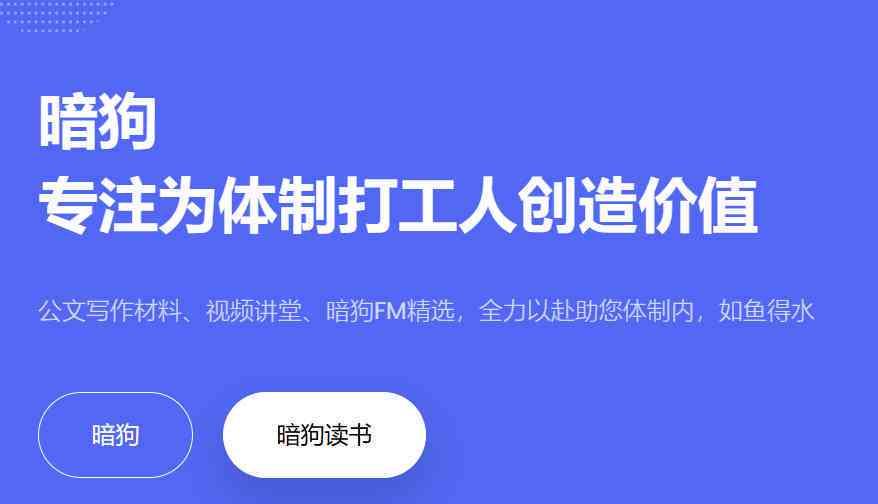 暗狗
专注为体制打工人创造价值

公文写作材料、视频讲堂、暗狗FM精选，全力以赴助您体制内，如鱼得水

暗狗

暗狗读书