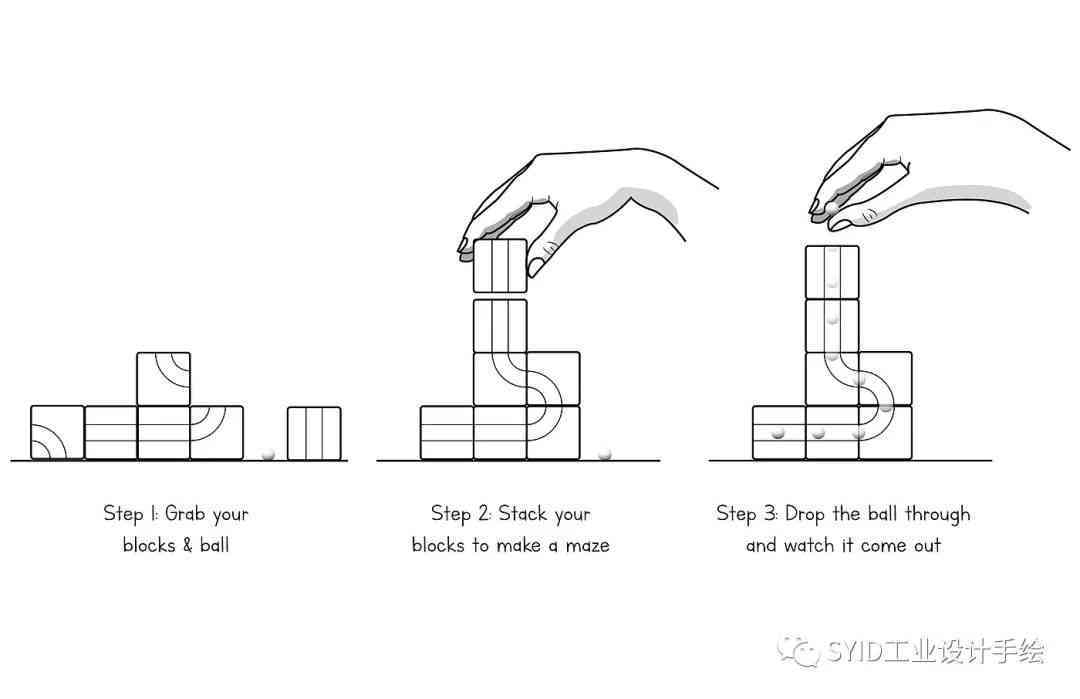 Step 1: Grab your blocks & ball

Step 2: Stack your blocks to make a maze

Step 3: Drop the ball through and watch it come out

SYID工业设计手绘